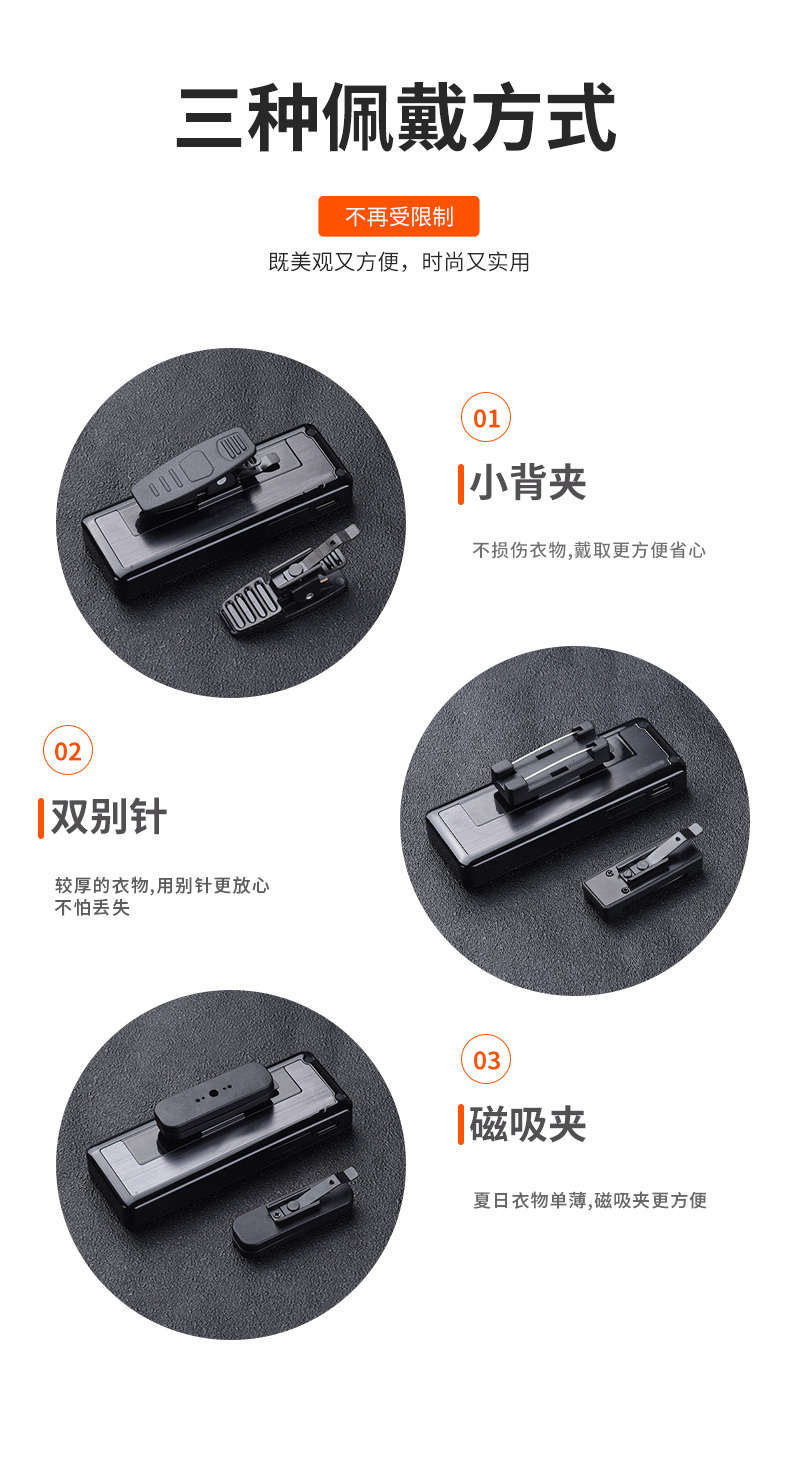 三种佩戴方式

不再受限制

既美观又方便，时尚又实用

01

小背夹

不损伤衣物,戴取更方便省心

02

双别针

较厚的衣物,用别针更放心
不怕丢失

03

磁吸夹

夏日衣物单薄,磁吸夹更方便